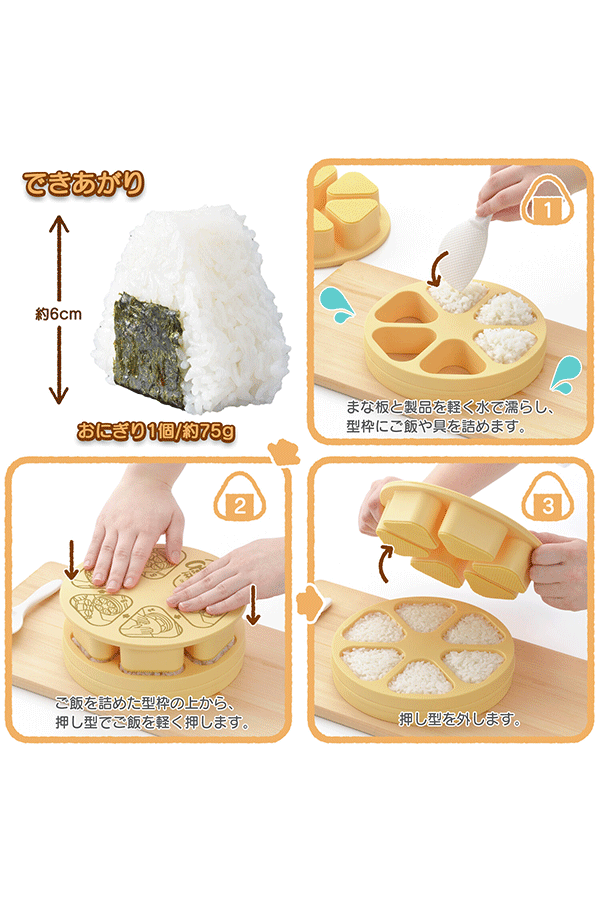 できあがり

約6cm

おにぎり1個/約75g

1

まな板と製品を軽く水で濡らし、型枠にご飯や具を詰めます。

2

ご飯を詰めた型枠の上から、押し型でご飯を軽く押します。

3

押し型を外します。